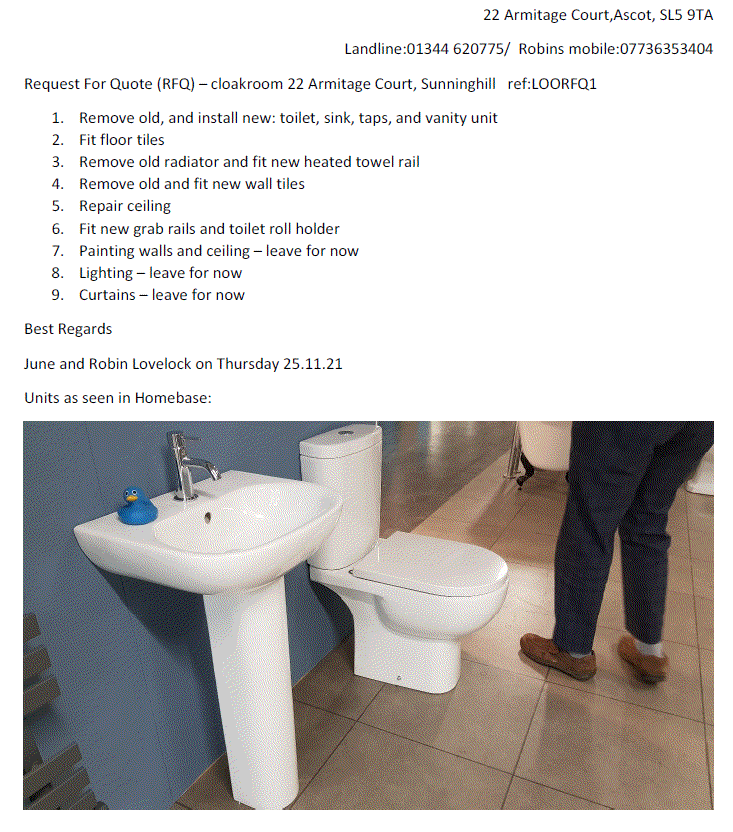 22 Armitage Court,Ascot, SL5 9TA

Landline:01344 620775/ Robins mobile:07736353404

Request For Quote (RFQ) – cloakroom 22 Armitage Court, Sunninghill ref:LOORFQ1

1. Remove old, and install new: toilet, sink, taps, and vanity unit
2. Fit floor tiles
3. Remove old radiator and fit new heated towel rail
4. Remove old and fit new wall tiles
5. Repair ceiling
6. Fit new grab rails and toilet roll holder
7. Painting walls and ceiling – leave for now
8. Lighting – leave for now
9. Curtains – leave for now

Best Regards

June and Robin Lovelock on Thursday 25.11.21

Units as seen in Homebase: